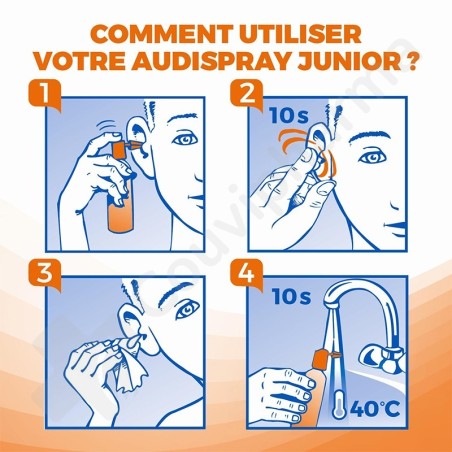 COMMENT UTILISER VOTRE AUDISPRAY JUNIOR ?

1

2

10s

3

4

10s

40°C