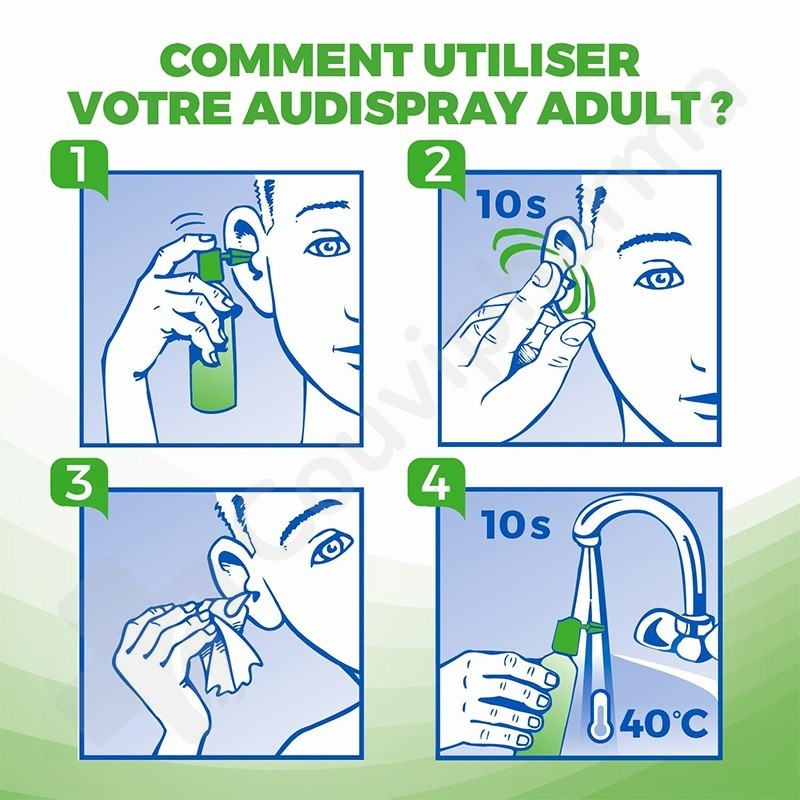 COMMENT UTILISER
VOTRE AUDISPRAY ADULT ?

1

2

10s

3

4

10s

40°C