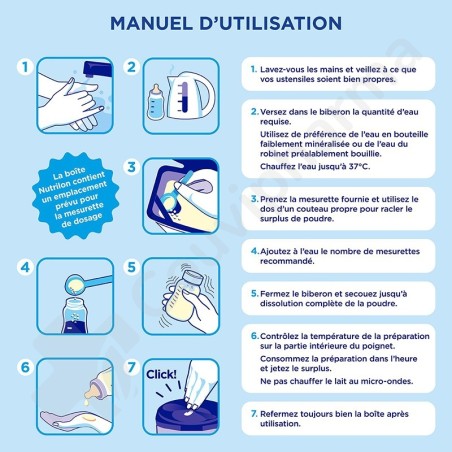 MANUEL D'UTILISATION

1

2

La boîte Nutrilon contient un emplacement prévu pour la mesurette de dosage

3

4

5

6

7

Click!

1. Lavez-vous les mains et veillez à ce que vos ustensiles soient bien propres.

2. Versez dans le biberon la quantité d'eau requise.

Utilisez de préférence de l'eau en bouteille faiblement minéralisée ou de l'eau du robinet préalablement bouillie.

Chauffez l'eau jusqu'à 37°C.

3. Prenez la mesurette fournie et utilisez le dos d'un couteau propre pour racler le surplus de poudre.

4. Ajoutez à l'eau le nombre de mesurettes recommandé.

5. Fermez le biberon et secouez jusqu'à dissolution complète de la poudre.

6. Contrôlez la température de la préparation sur la partie intérieure du poignet.

Consommez la préparation dans l'heure et jetez le surplus.

Ne pas chauffer le lait au micro-ondes.

7. Refermez toujours bien la boîte après utilisation.